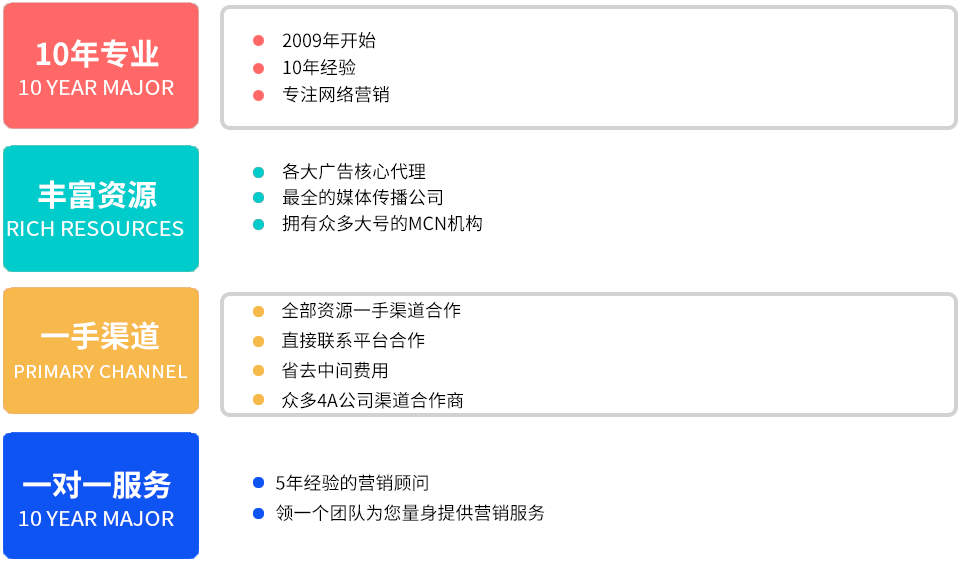 10年专业
10 YEAR MAJOR

• 2009年开始
• 10年经验
• 专注网络营销

丰富资源
RICH RESOURCES

• 各大广告核心代理
• 最全的媒体传播公司
• 拥有众多大号的MCN机构

一手渠道
PRIMARY CHANNEL

• 全部资源一手渠道合作
• 直接联系平台合作
• 省去中间费用
• 众多4A公司渠道合作商

一对一服务
10 YEAR MAJOR

• 5年经验的营销顾问
• 领一个团队为您量身提供营销服务